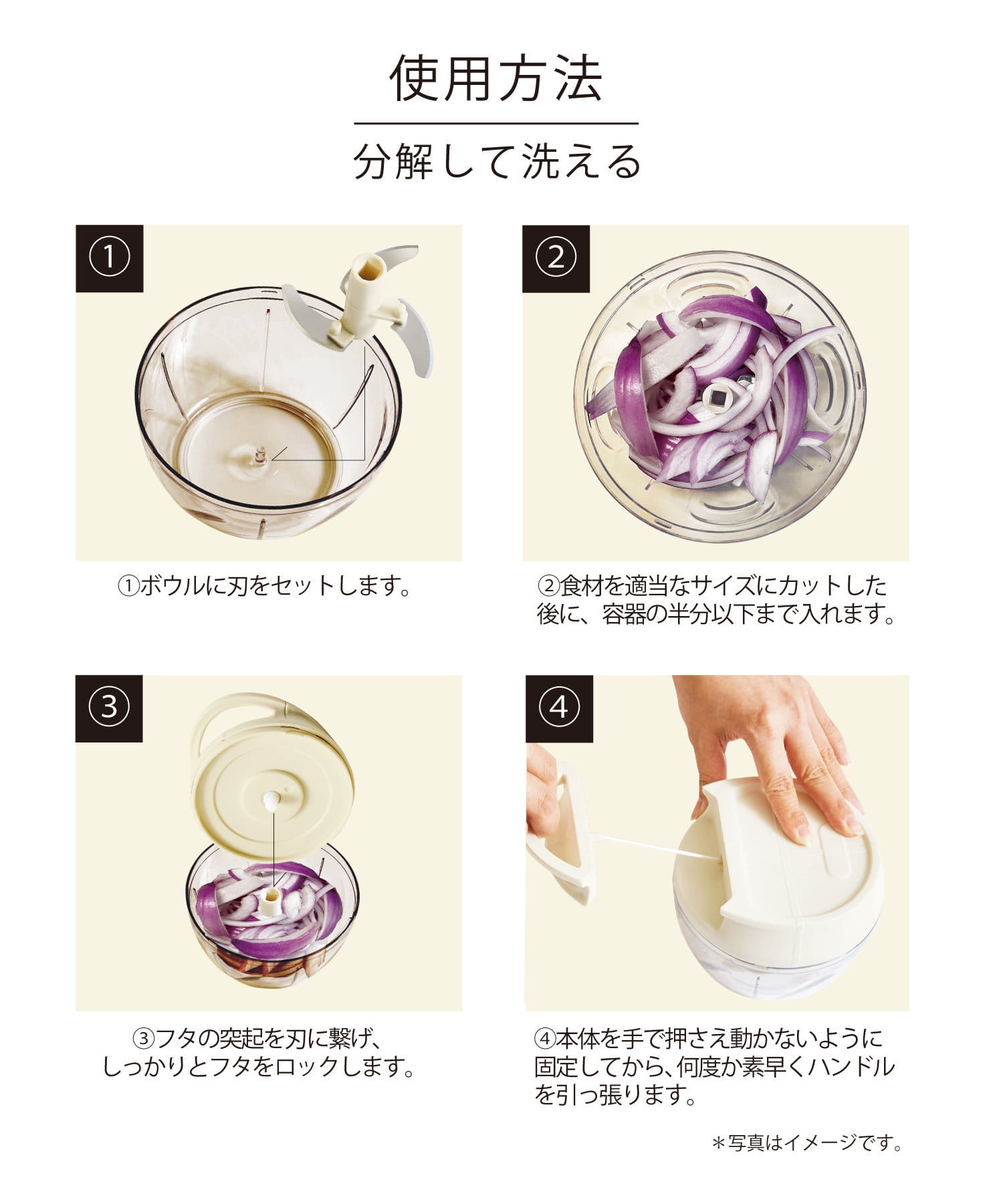 使用方法

分解して洗える

①

①ボウルに刃をセットします。

②

②食材を適当なサイズにカットした後に、容器の半分以下まで入れます。

③

③フタの突起を刃に繋げ、しっかりとフタをロックします。

④

④本体を手で押さえ動かないように固定してから、何度か素早くハンドルを引っ張ります。

＊写真はイメージです。