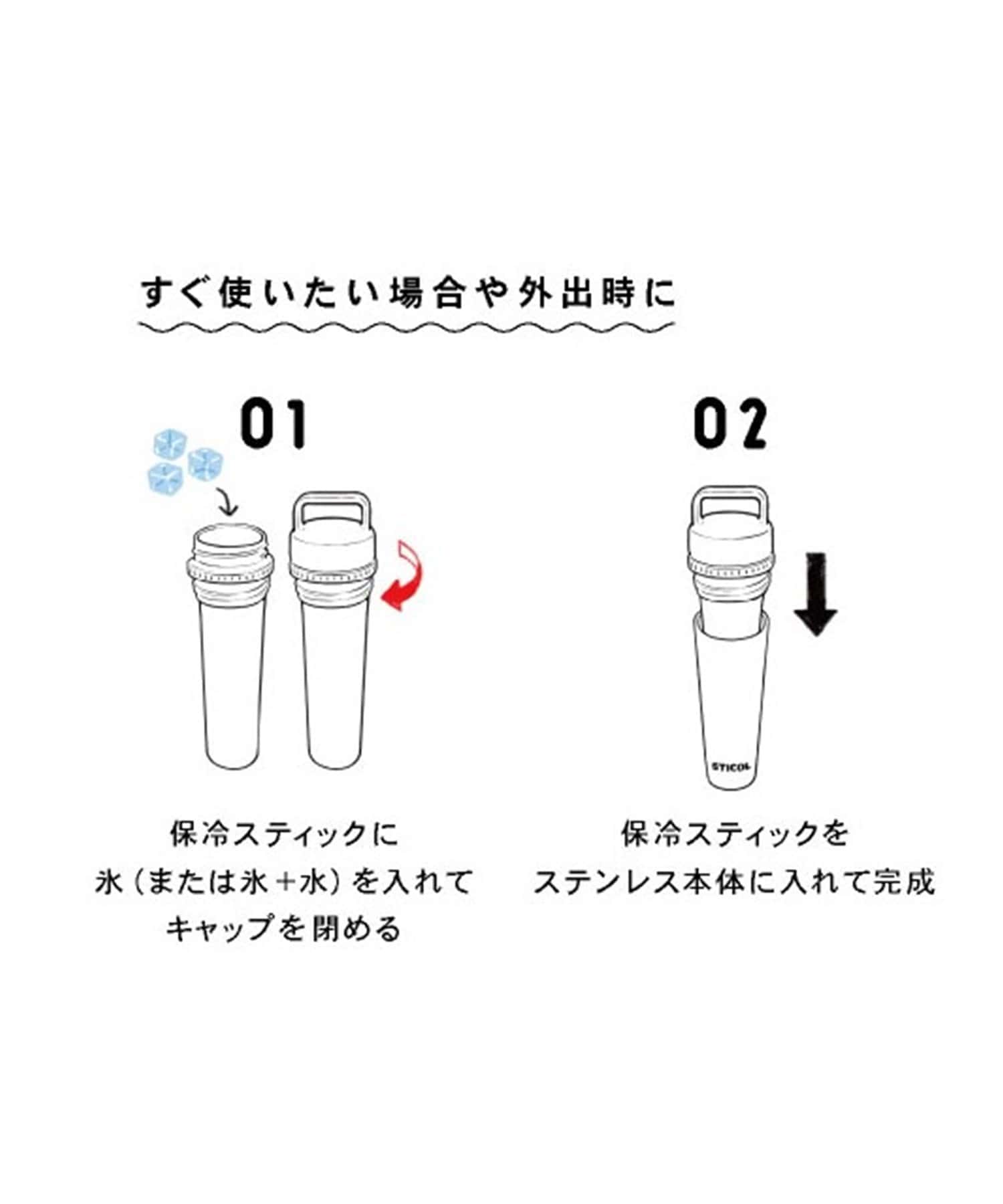 すぐ使いたい場合や外出時に

01

保冷スティックに
氷（または氷＋水）を入れて
キャップを閉める

02

STICOL

保冷スティックを
ステンレス本体に入れて完成