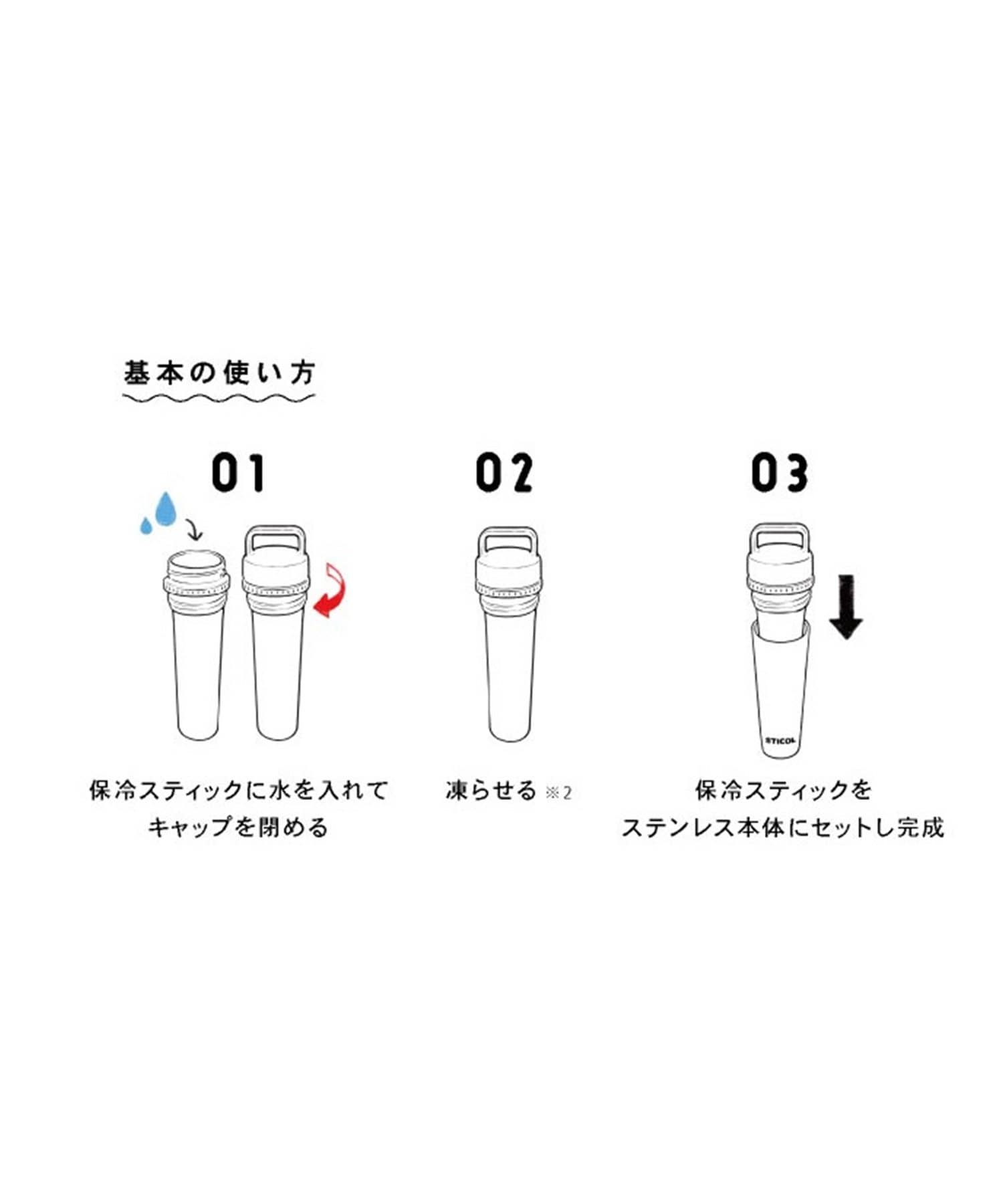 基本の使い方

01

保冷スティックに水を入れて
キャップを閉める

02

凍らせる ※2

03

STICOL

保冷スティックを
ステンレス本体にセットし完成