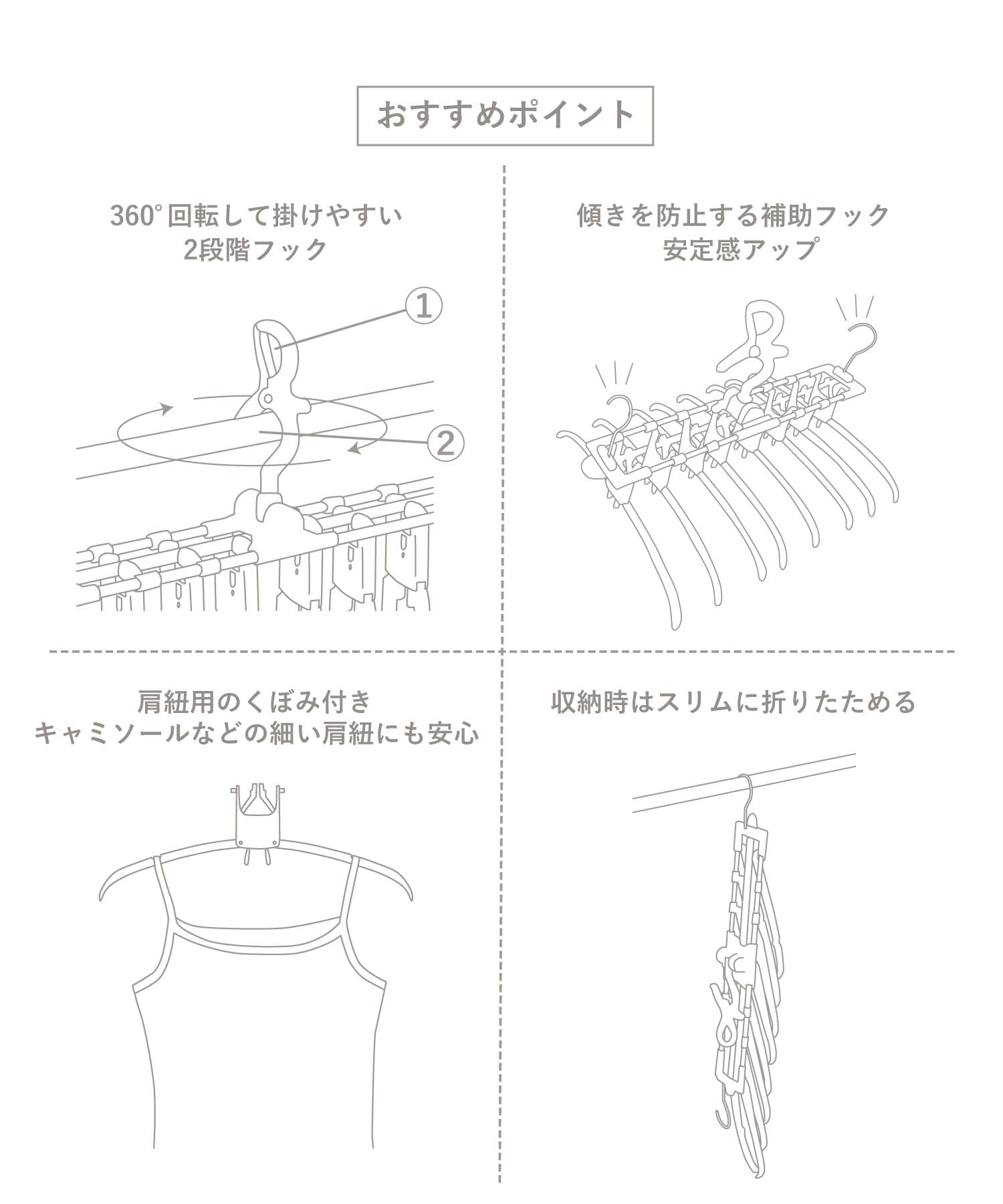 おすすめポイント

360°回転して掛けやすい
2段階フック

①

②

傾きを防止する補助フック
安定感アップ

肩紐用のくぼみ付き
キャミソールなどの細い肩紐にも安心

収納時はスリムに折りたためる