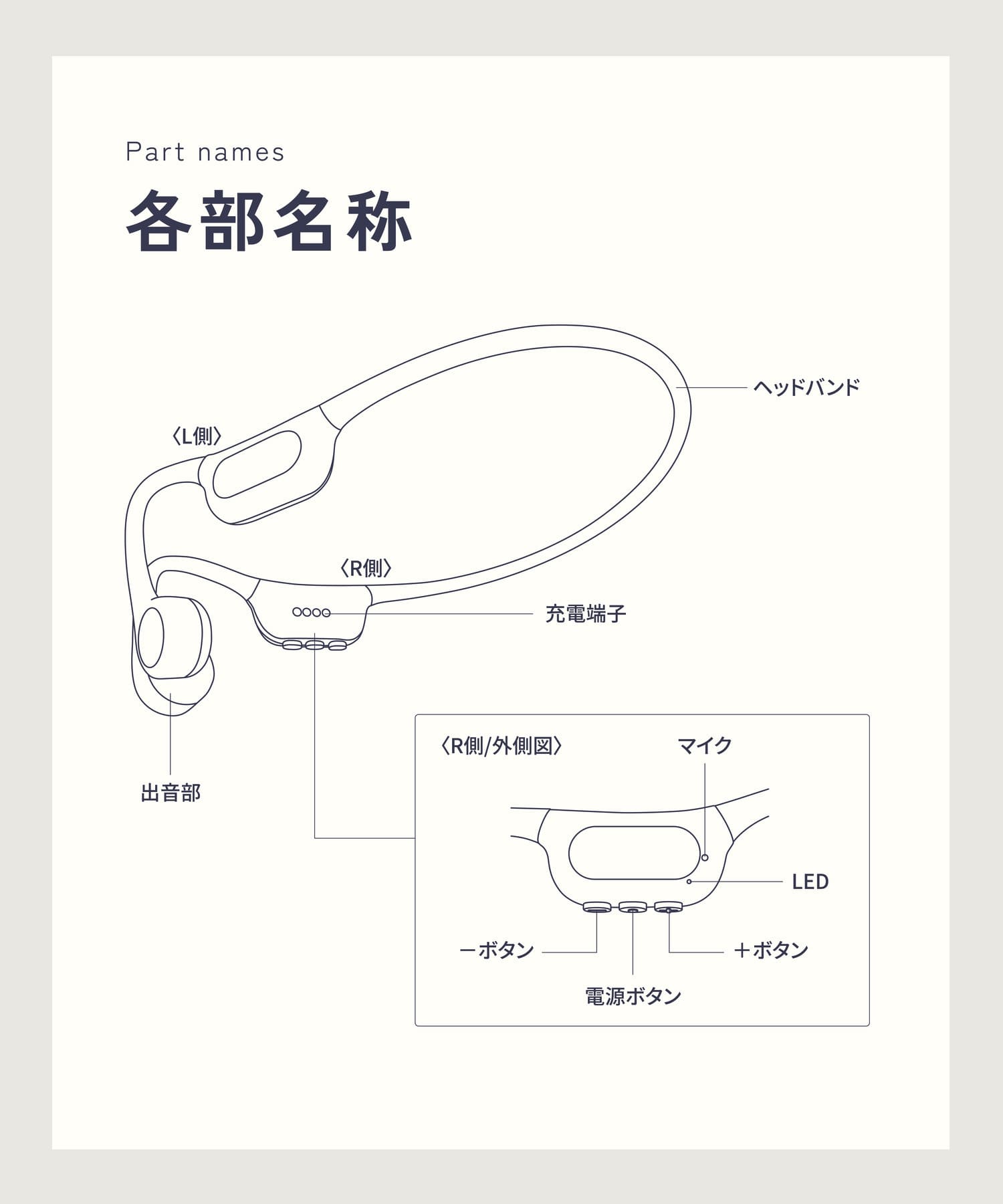 Part names

各部名称

ヘッドバンド

〈L側〉

〈R側〉

充電端子

出音部

〈R側/外側図〉

マイク

LED

－ボタン

＋ボタン

電源ボタン