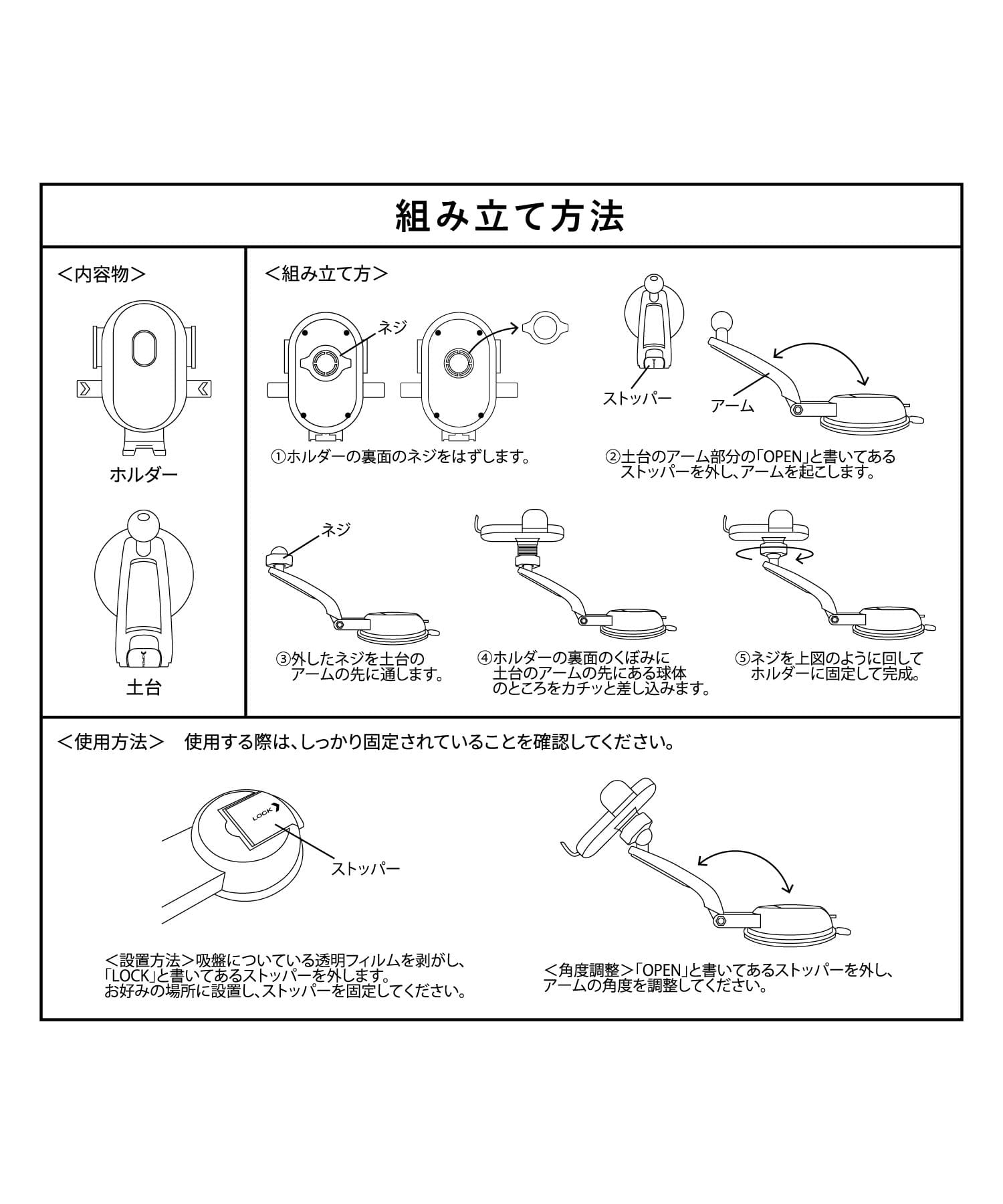 組み立て方法

＜内容物＞

ホルダー

OPEN

土台

＜組み立て方＞

ネジ

①ホルダーの裏面のネジをはずします。

ストッパー

アーム

②土台のアーム部分の「OPEN」と書いてあるストッパーを外し、アームを起こします。

ネジ

③外したネジを土台のアームの先に通します。

④ホルダーの裏面のくぼみに土台のアームの先にある球体のところをカチッと差し込みます。

⑤ネジを上図のように回してホルダーに固定して完成。

＜使用方法＞　使用する際は、しっかり固定されていることを確認してください。

LOCK

ストッパー

＜設置方法＞吸盤についている透明フィルムを剥がし、「LOCK」と書いてあるストッパーを外します。お好みの場所に設置し、ストッパーを固定してください。

＜角度調整＞「OPEN」と書いてあるストッパーを外し、アームの角度を調整してください。