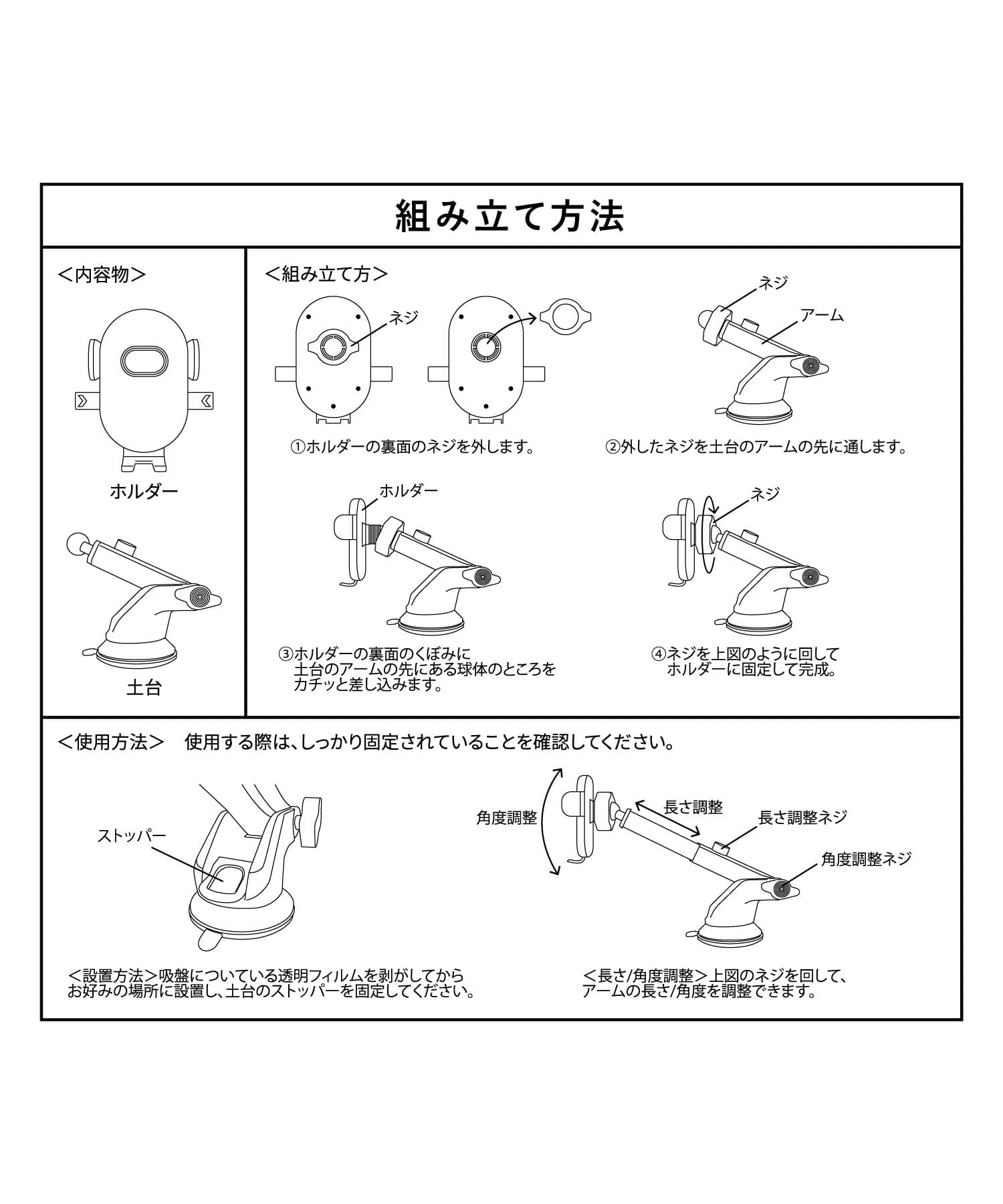 組み立て方法

＜内容物＞

ホルダー

土台

＜組み立て方＞

ネジ

①ホルダーの裏面のネジを外します。

ネジ

アーム

②外したネジを土台のアームの先に通します。

ホルダー

③ホルダーの裏面のくぼみに土台のアームの先にある球体のところをカチッと差し込みます。

ネジ

④ネジを上図のように回してホルダーに固定して完成。

＜使用方法＞　使用する際は、しっかり固定されていることを確認してください。

ストッパー

＜設置方法＞吸盤についている透明フィルムを剥がしてからお好みの場所に設置し、土台のストッパーを固定してください。

角度調整

長さ調整

長さ調整ネジ

角度調整ネジ

＜長さ/角度調整＞上図のネジを回して、アームの長さ/角度を調整できます。