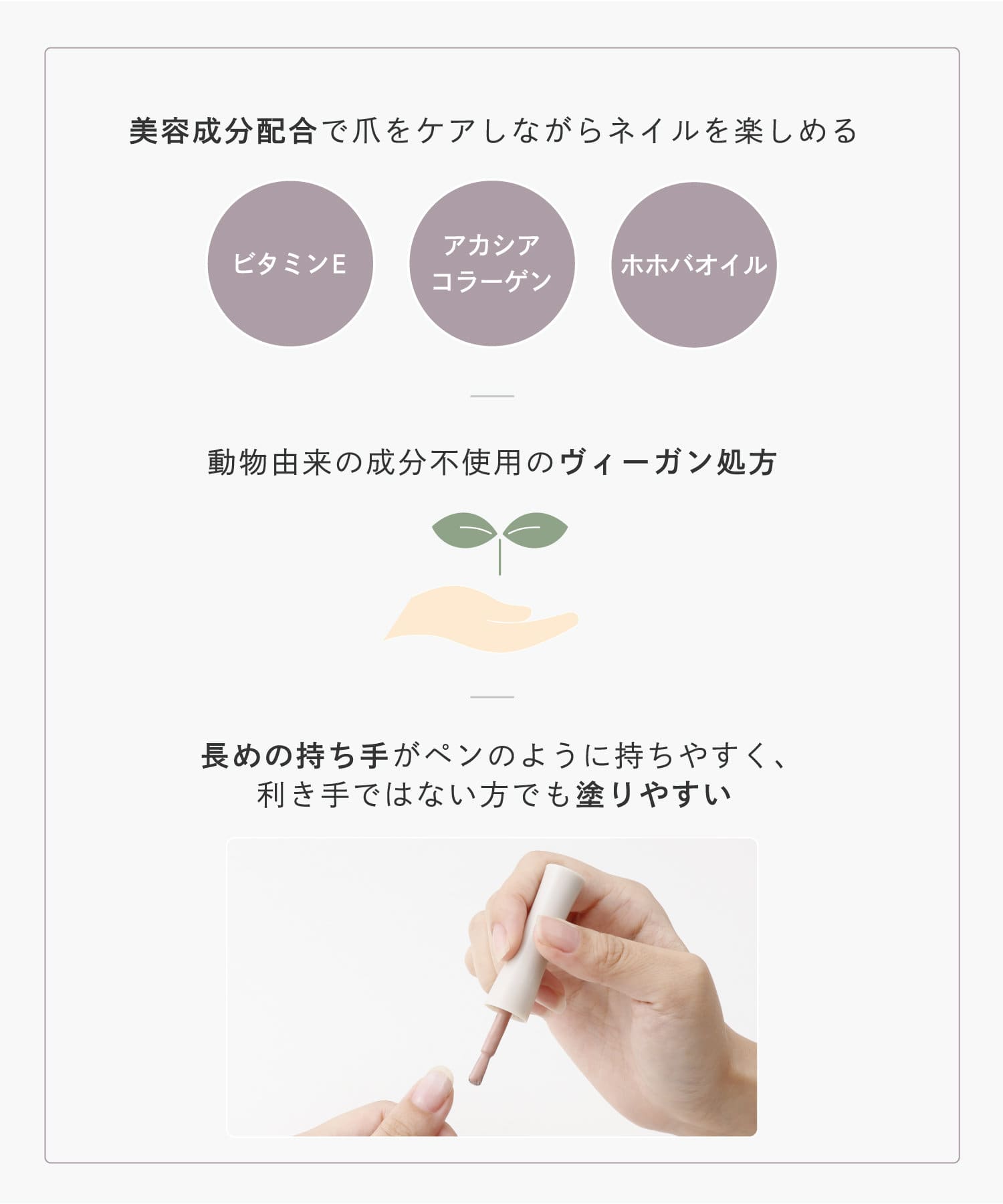 美容成分配合で爪をケアしながらネイルを楽しめる

ビタミンE

アカシア
コラーゲン

ホホバオイル

動物由来の成分不使用のヴィーガン処方

長めの持ち手がペンのように持ちやすく、
利き手ではない方でも塗りやすい