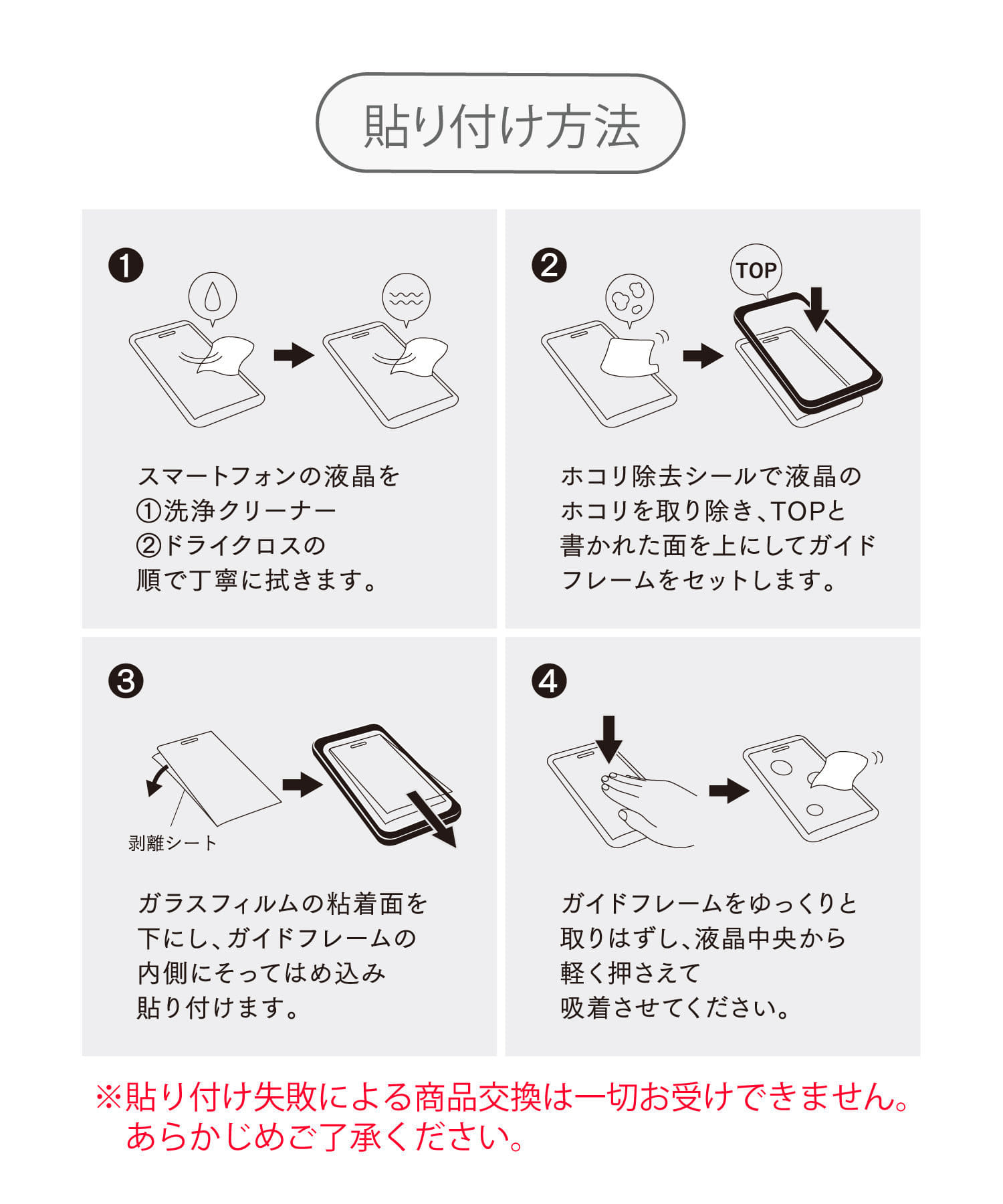 貼り付け方法

❶

スマートフォンの液晶を
①洗浄クリーナー
②ドライクロスの
順で丁寧に拭きます。

❷

TOP

ホコリ除去シールで液晶の
ホコリを取り除き、TOPと
書かれた面を上にしてガイド
フレームをセットします。

❸

剥離シート

ガラスフィルムの粘着面を
下にし、ガイドフレームの
内側にそってはめ込み
貼り付けます。

❹

ガイドフレームをゆっくりと
取りはずし、液晶中央から
軽く押さえて
吸着させてください。

※貼り付け失敗による商品交換は一切お受けできません。
あらかじめご了承ください。