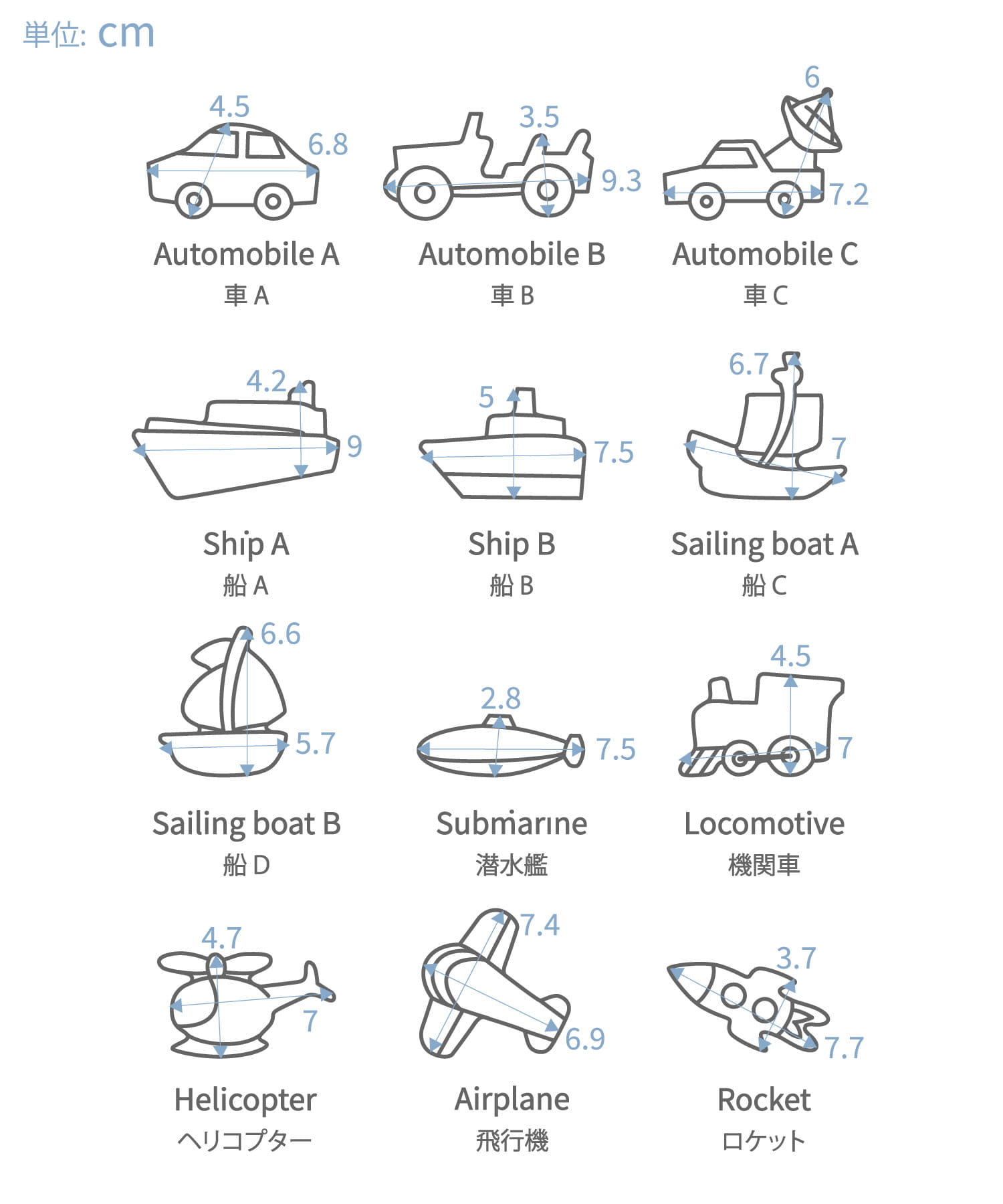 単位: cm

4.5
6.8
Automobile A
車 A

3.5
9.3
Automobile B
車 B

6
7.2
Automobile C
車 C

4.2
9
Ship A
船 A

5
7.5
Ship B
船 B

6.7
7
Sailing boat A
船 C

6.6
5.7
Sailing boat B
船 D

2.8
7.5
Submarine
潜水艦

4.5
7
Locomotive
機関車

4.7
7
Helicopter
ヘリコプター

7.4
6.9
Airplane
飛行機

3.7
7.7
Rocket
ロケット