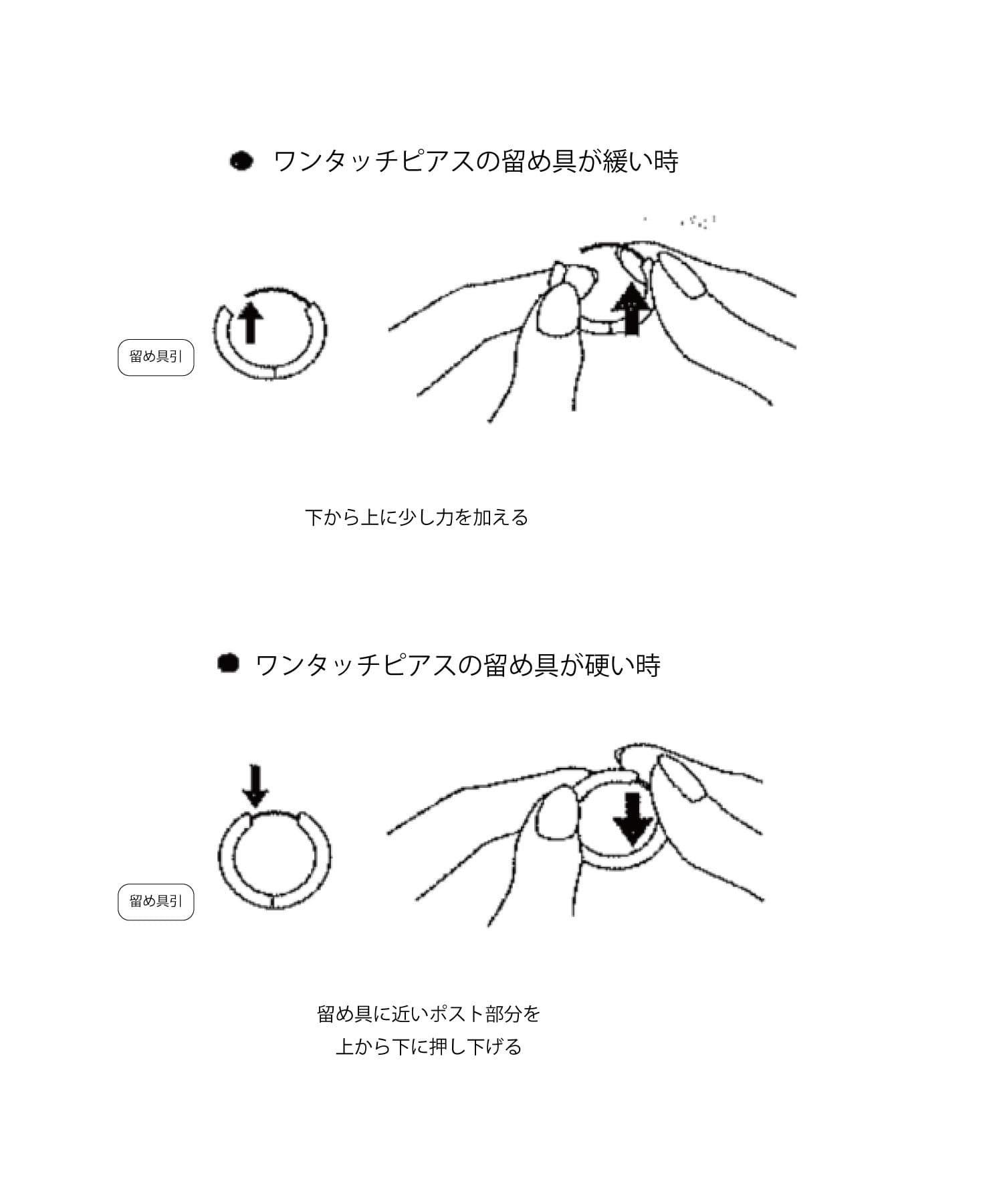 ● ワンタッチピアスの留め具が緩い時

留め具引

下から上に少し力を加える

● ワンタッチピアスの留め具が硬い時

留め具引

留め具に近いポスト部分を
上から下に押し下げる