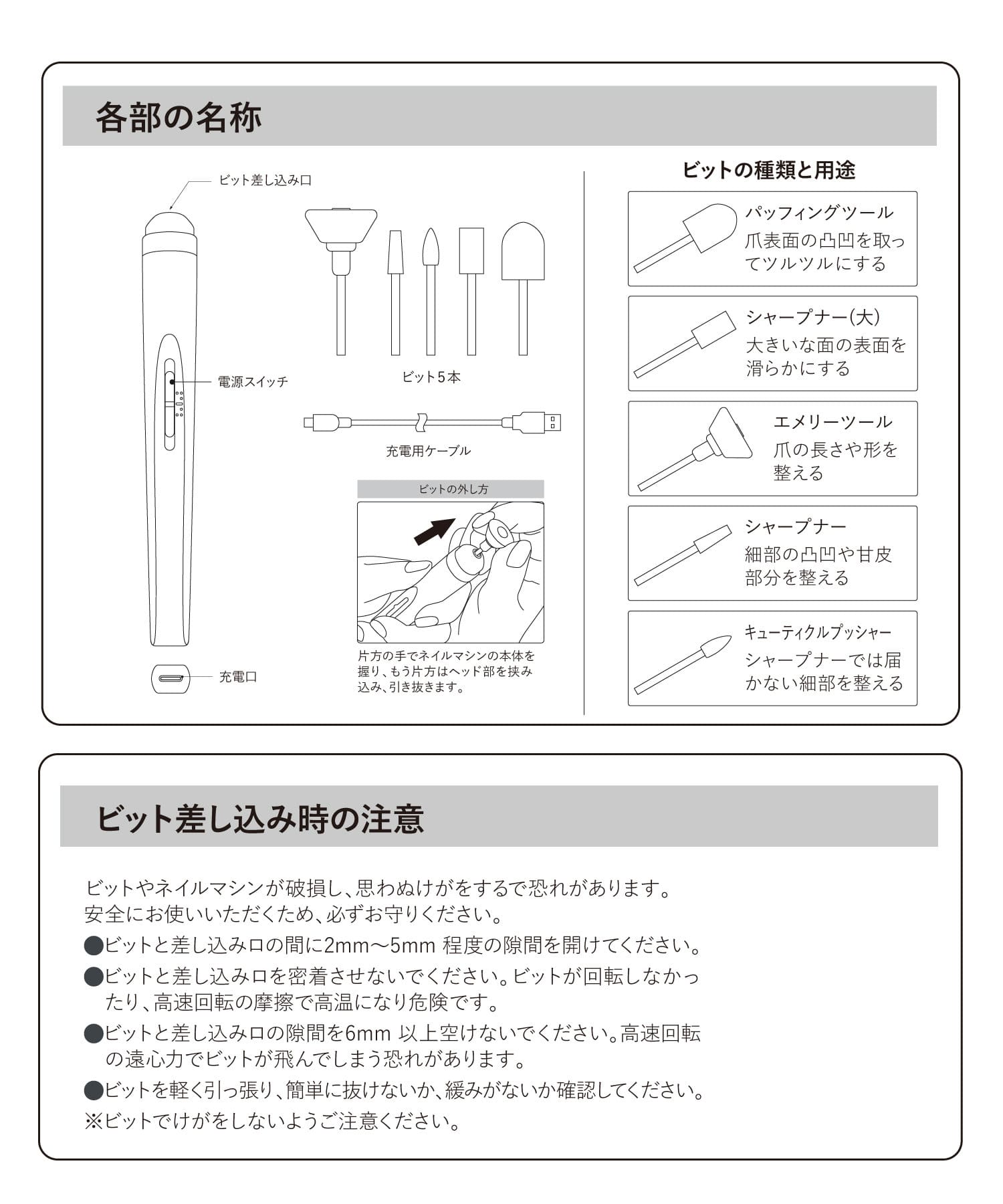 各部の名称

ビット差し込み口

電源スイッチ

充電口

ビット５本

充電用ケーブル

ビットの外し方

片方の手でネイルマシンの本体を握り、もう片方はヘッド部を挟み込み、引き抜きます。

ビットの種類と用途

パッフィングツール
爪表面の凸凹を取ってツルツルにする

シャープナー(大)
大きいな面の表面を滑らかにする

エメリーツール
爪の長さや形を整える

シャープナー
細部の凸凹や甘皮部分を整える

キューティクルプッシャー
シャープナーでは届かない細部を整える

ビット差し込み時の注意

ビットやネイルマシンが破損し、思わぬけがをするで恐れがあります。
安全にお使いいただくため、必ずお守りください。

●ビットと差し込み口の間に2mm～5mm 程度の隙間を開けてください。

●ビットと差し込み口を密着させないでください。ビットが回転しなかったり、高速回転の摩擦で高温になり危険です。

●ビットと差し込み口の隙間を6mm 以上空けないでください。高速回転の遠心力でビットが飛んでしまう恐れがあります。

●ビットを軽く引っ張り、簡単に抜けないか、緩みがないか確認してください。

※ビットでけがをしないようご注意ください。