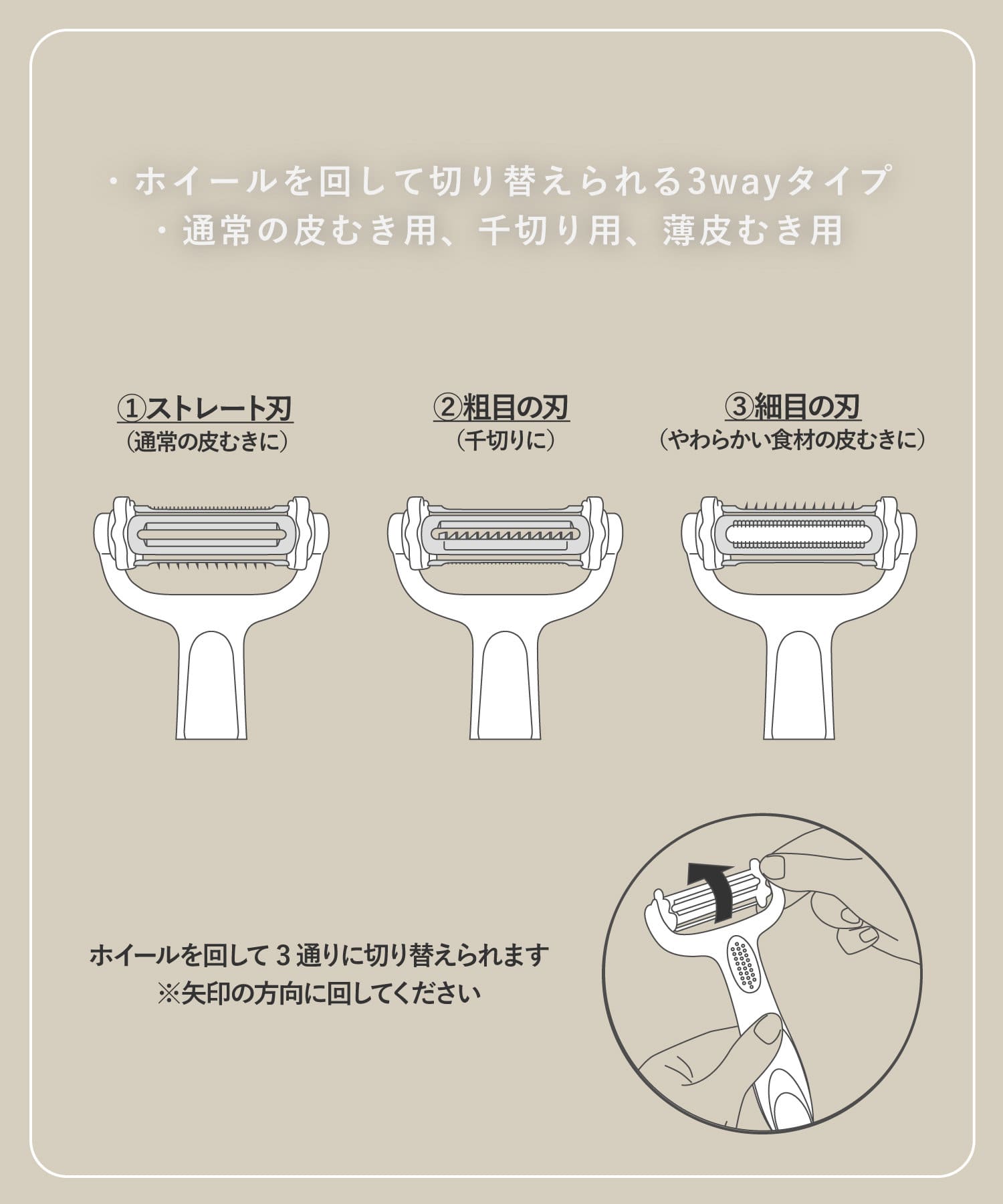 ・ホイールを回して切り替えられる3wayタイプ
・通常の皮むき用、千切り用、薄皮むき用

①ストレート刃
（通常の皮むきに）

②粗目の刃
（千切りに）

③細目の刃
（やわらかい食材の皮むきに）

ホイールを回して 3 通りに切り替えられます
※矢印の方向に回してください