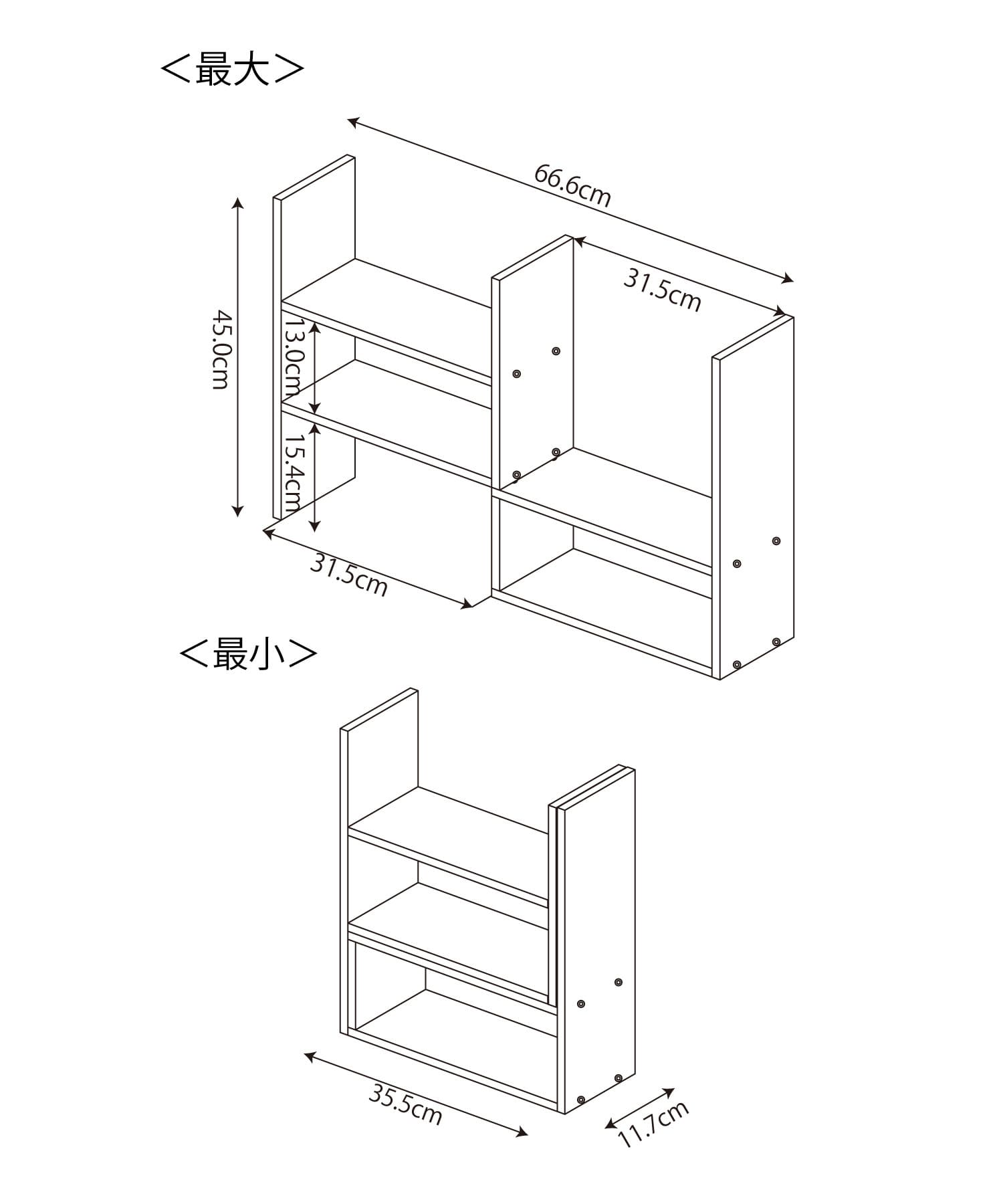 ＜最大＞

66.6cm

31.5cm

45.0cm

13.0cm

15.4cm

31.5cm

＜最小＞

35.5cm

11.7cm