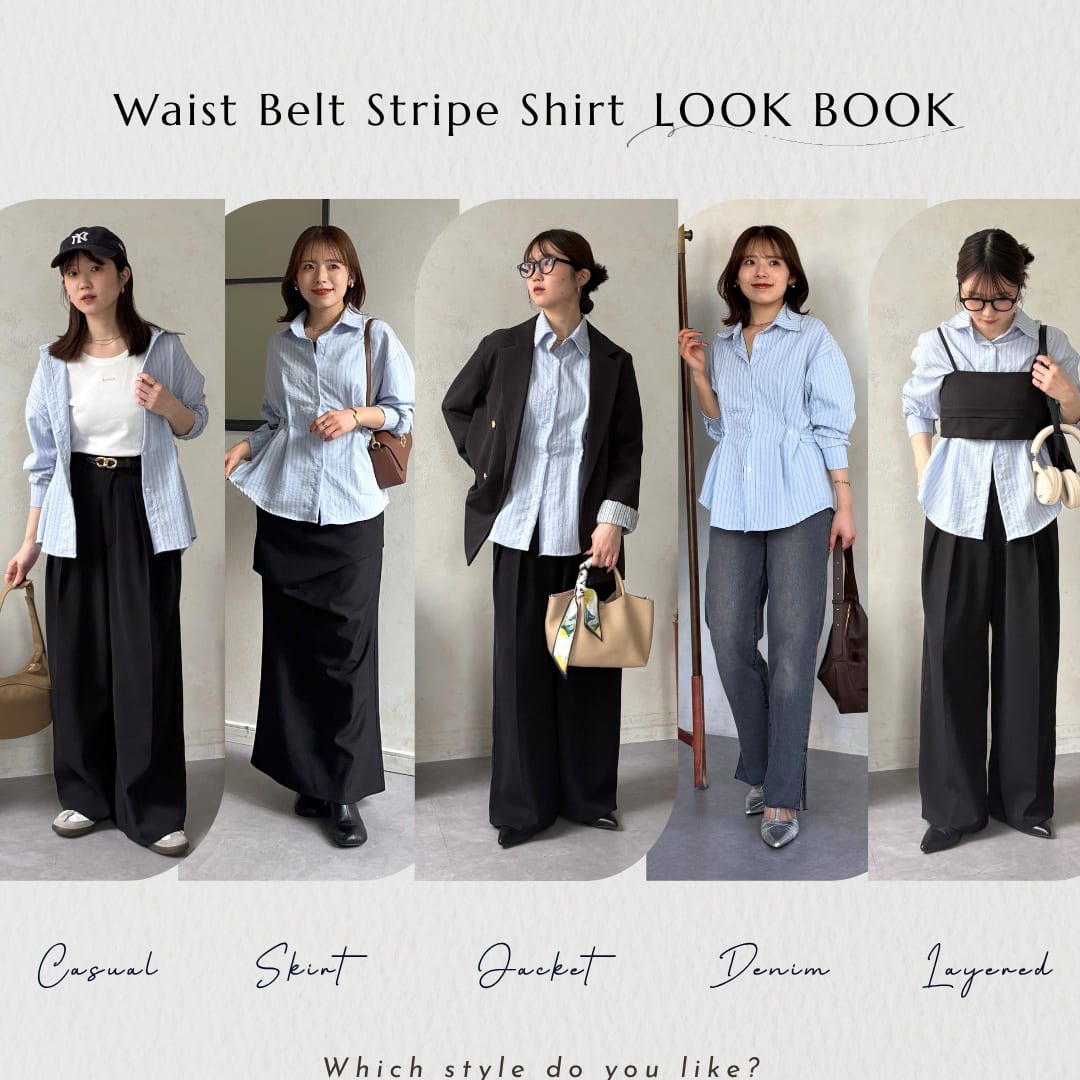 Waist Belt Stripe Shirt LOOK BOOK

NY

Casual Skirt Jacket Denim Layered

Which style do you like?