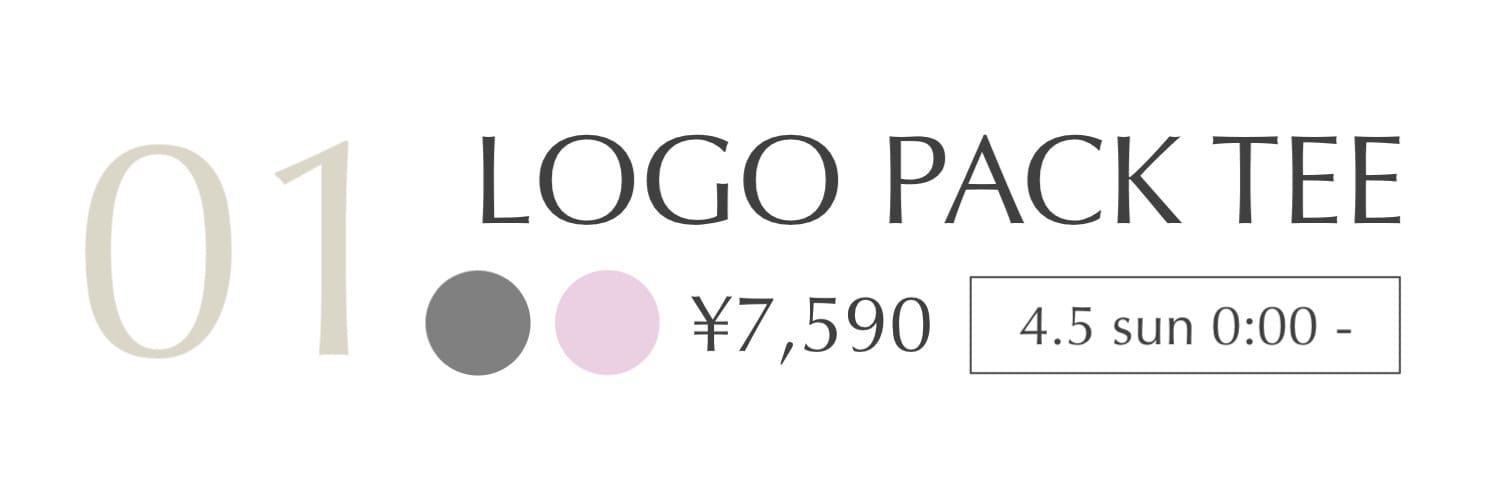 01

LOGO PACK TEE

¥7,590

4.5 sun 0:00 -