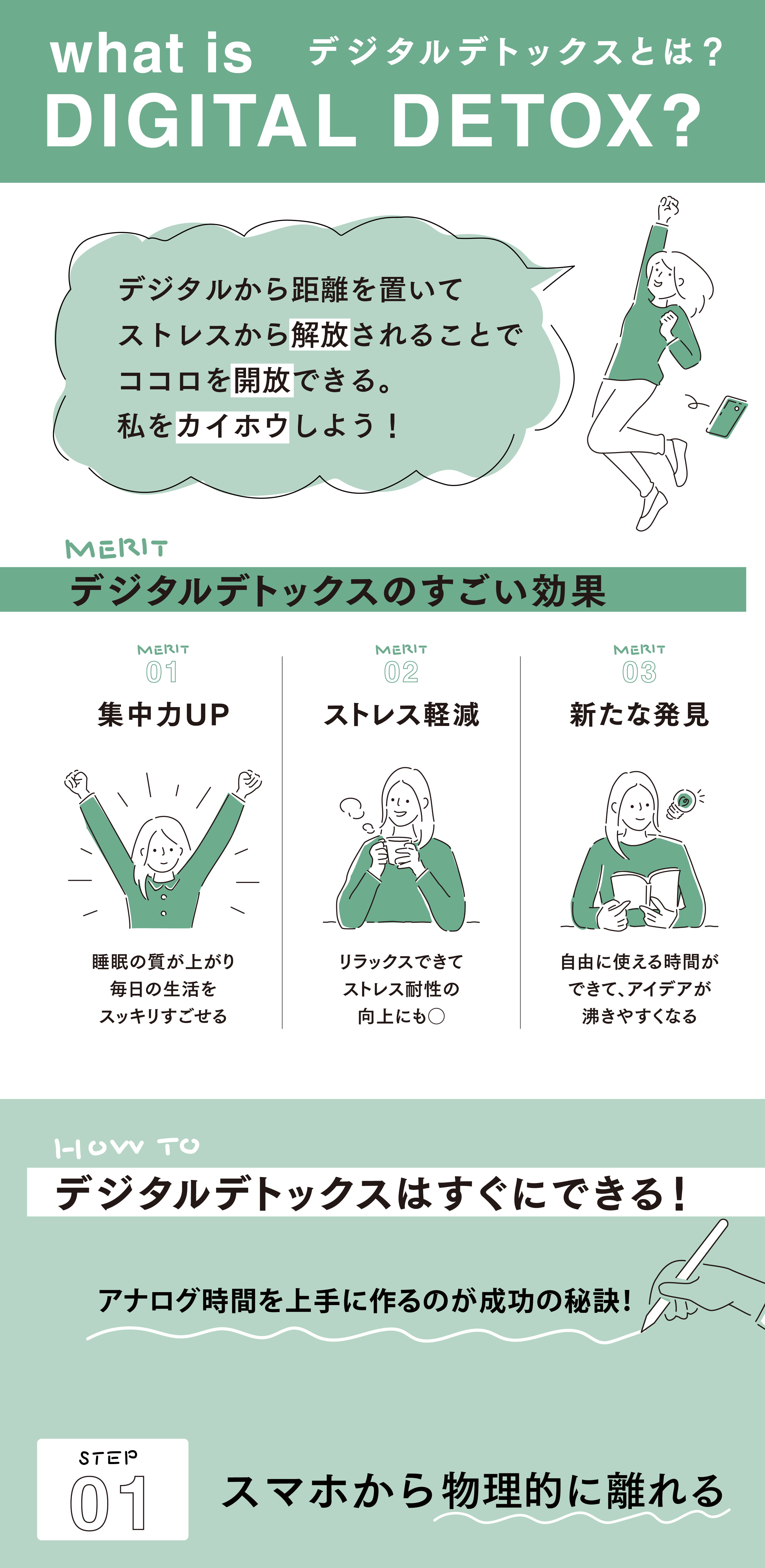 what is
デジタルデトックスとは？
DIGITAL DETOX?

デジタルから距離を置いて
ストレスから解放されることで
ココロを開放できる。
私をカイホウしよう！

MERIT
デジタルデトックスのすごい効果

MERIT
01
集中力UP

睡眠の質が上がり
毎日の生活を
スッキリすごせる

MERIT
02
ストレス軽減

リラックスできて
ストレス耐性の
向上にも○

MERIT
03
新たな発見

自由に使える時間が
できて、アイデアが
沸きやすくなる

HOW TO
デジタルデトックスはすぐにできる！

アナログ時間を上手に作るのが成功の秘訣！

STEP
01
スマホから物理的に離れる