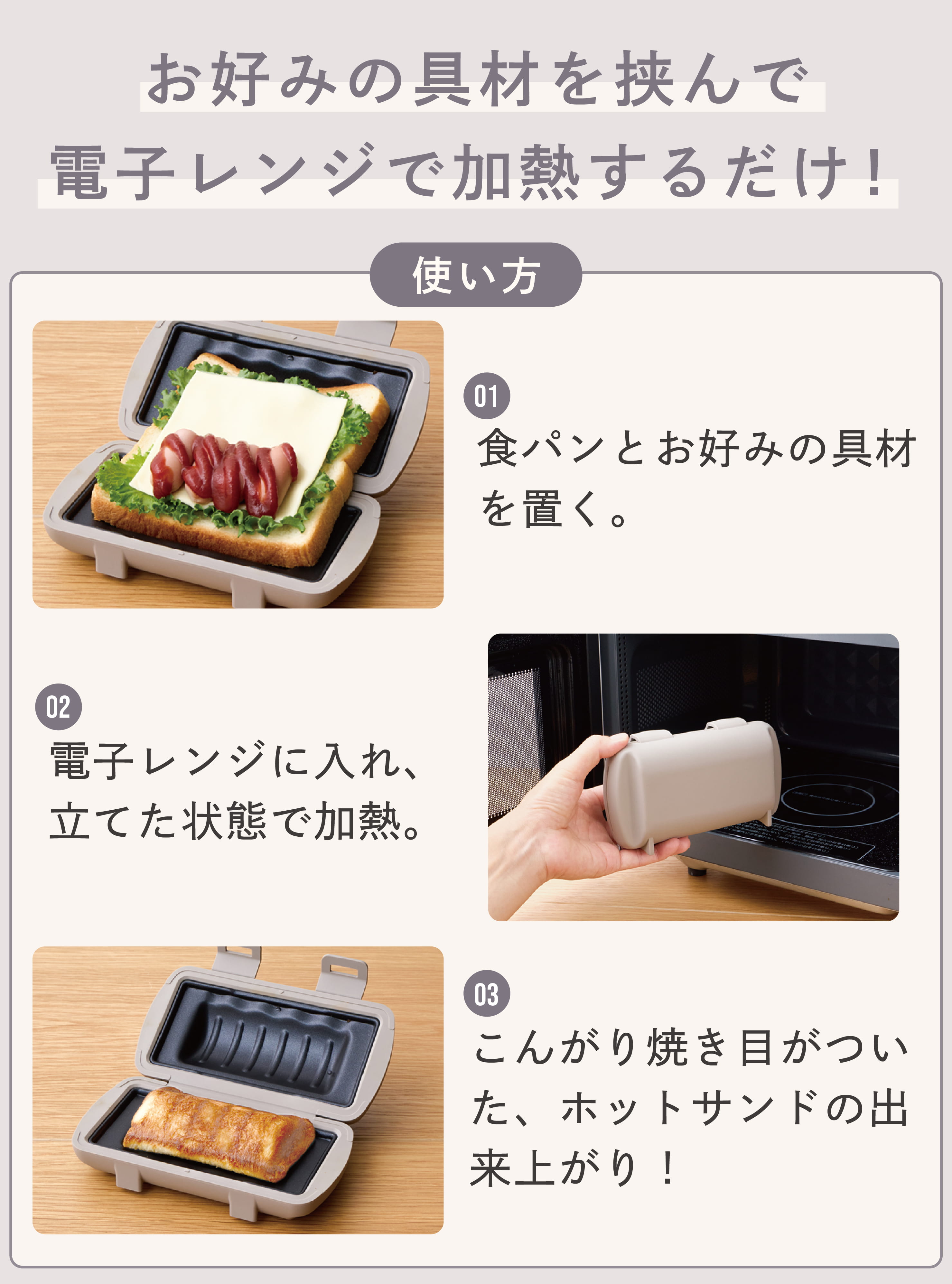 お好みの具材を挟んで
電子レンジで加熱するだけ！

使い方

01
食パンとお好みの具材を置く。

02
電子レンジに入れ、立てた状態で加熱。

03
こんがり焼き目がついた、ホットサンドの出来上がり！