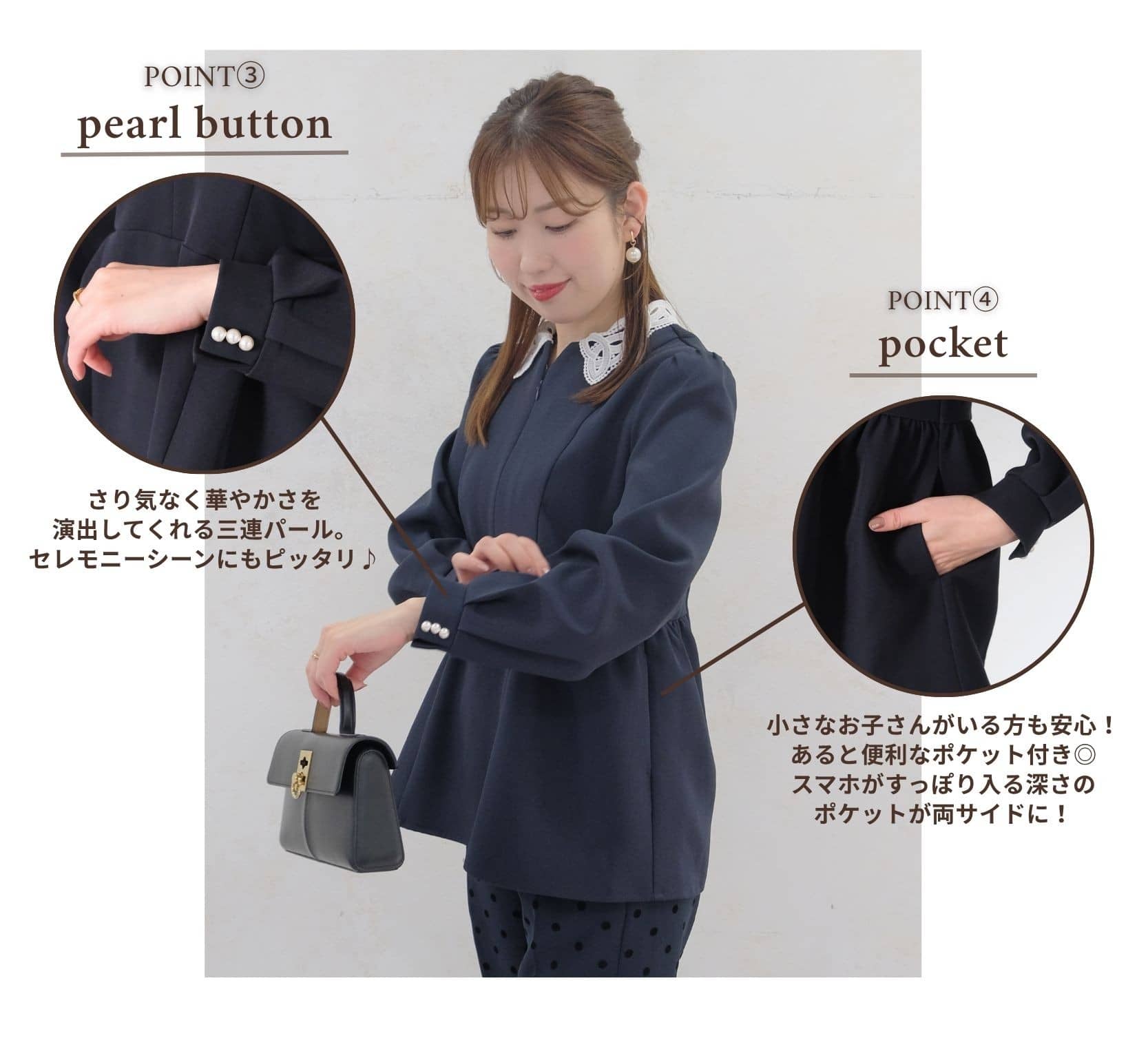 POINT③
pearl button

さり気なく華やかさを
演出してくれる三連パール。
セレモニーシーンにもピッタリ♪

POINT④
pocket

小さなお子さんがいる方も安心！
あると便利なポケット付き◎
スマホがすっぽり入る深さの
ポケットが両サイドに！