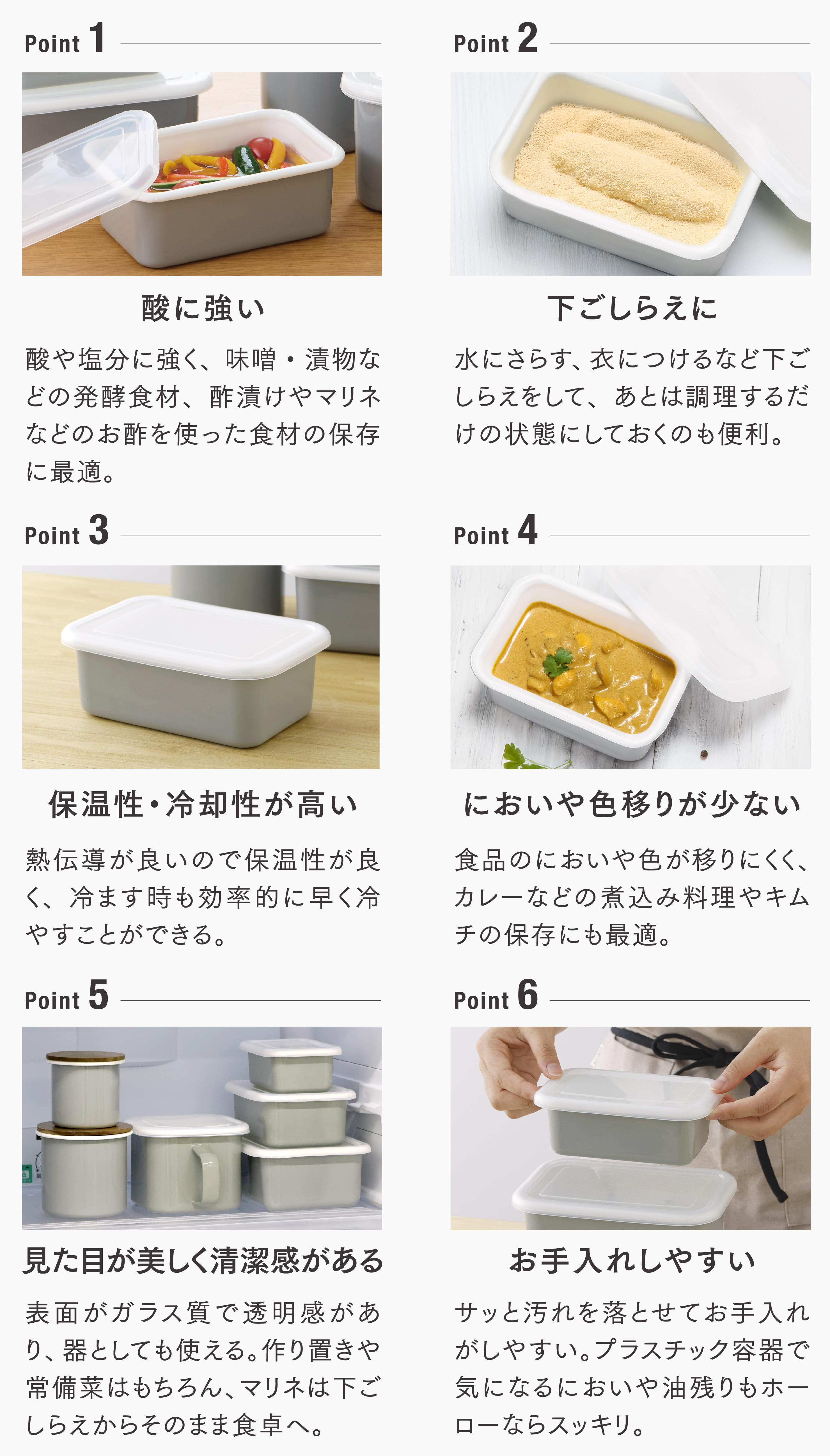 Point 1

酸に強い

酸や塩分に強く、味噌・漬物などの発酵食材、酢漬けやマリネなどのお酢を使った食材の保存に最適。

Point 2

下ごしらえに

水にさらす、衣につけるなど下ごしらえをして、あとは調理するだけの状態にしておくのも便利。

Point 3

保温性・冷却性が高い

熱伝導が良いので保温性が良く、冷ます時も効率的に早く冷やすことができる。

Point 4

においや色移りが少ない

食品のにおいや色が移りにくく、カレーなどの煮込み料理やキムチの保存にも最適。

Point 5

見た目が美しく清潔感がある

表面がガラス質で透明感があり、器としても使える。作り置きや常備菜はもちろん、マリネは下ごしらえからそのまま食卓へ。

Point 6

お手入れしやすい

サッと汚れを落とせてお手入れがしやすい。プラスチック容器で気になるにおいや油残りもホーローならスッキリ。